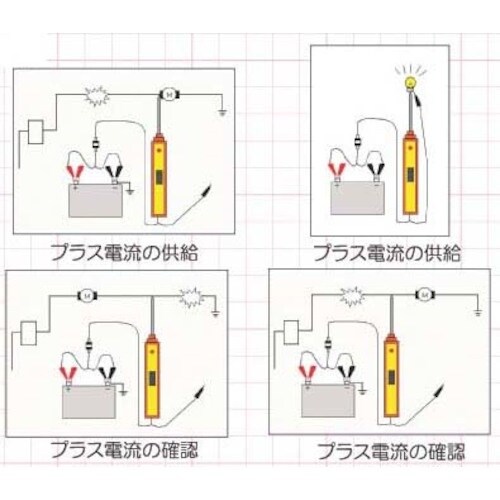 M

プラス電流の供給

プラス電流の供給

M

プラス電流の確認

M

プラス電流の確認