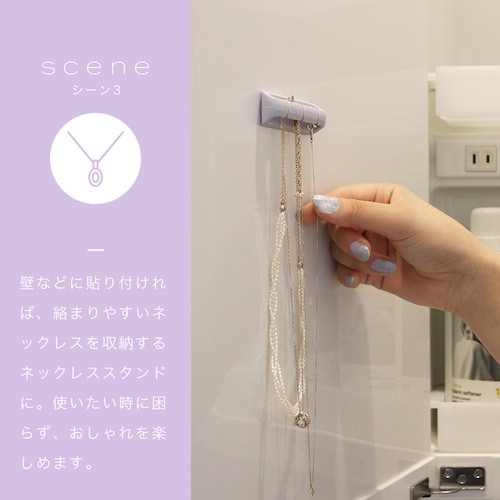 scene
シーン3

壁などに貼り付ければ、絡まりやすいネックレスを収納するネックレススタンドに。使いたい時に困らず、おしゃれを楽しめます。

fabric softener