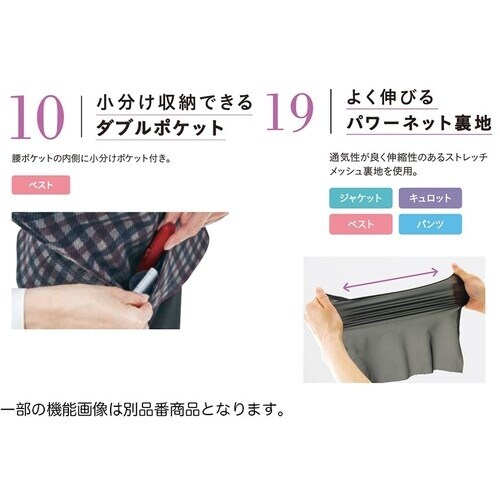 10
小分け収納できる
ダブルポケット

腰ポケットの内側に小分けポケット付き。

ベスト

19
よく伸びる
パワーネット裏地

通気性が良く伸縮性のあるストレッチメッシュ裏地を使用。

ジャケット
キュロット
ベスト
パンツ

一部の機能画像は別品番商品となります。