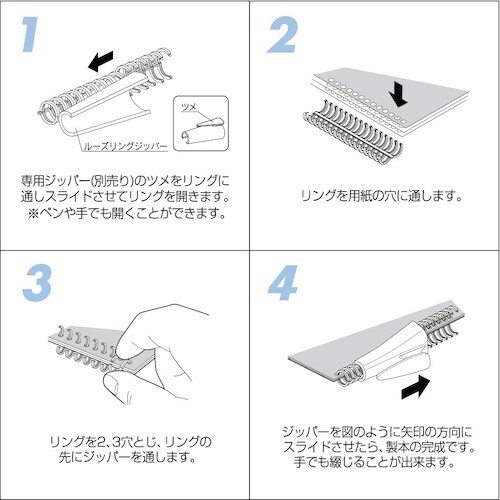 1

ツメ

ルーズリングジッパー

専用ジッパー(別売り)のツメをリングに通しスライドさせてリングを開きます。
※ペンや手でも開くことができます。

2

リングを用紙の穴に通します。

3

リングを2、3穴とじ、リングの先にジッパーを通します。

4

ジッパーを図のように矢印の方向にスライドさせたら、製本の完成です。
手でも綴じることが出来ます。