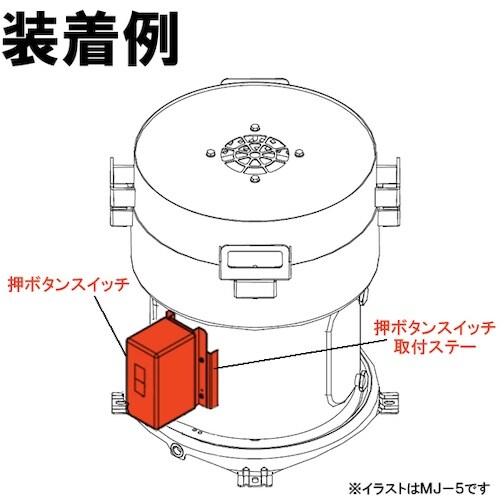 装着例

押ボタンスイッチ

押ボタンスイッチ
取付ステー

※イラストはMJ－5です