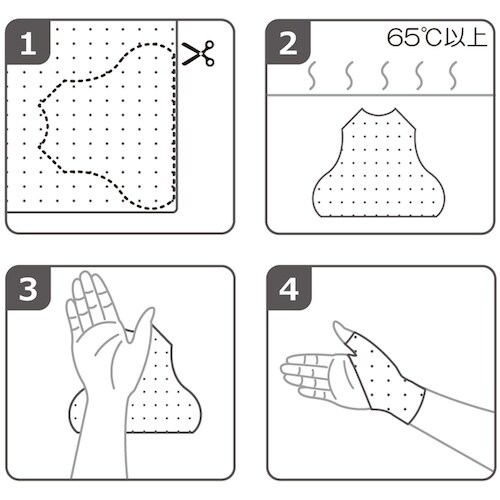 1

2

65℃以上

3

4