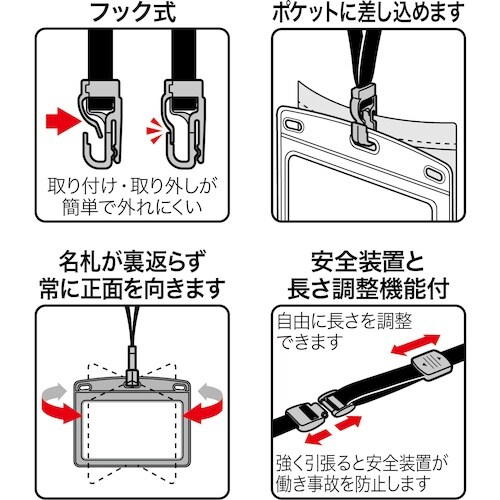 フック式

取り付け・取り外しが簡単で外れにくい

ポケットに差し込めます

名札が裏返らず常に正面を向きます

安全装置と長さ調整機能付

自由に長さを調整できます

強く引張ると安全装置が働き事故を防止します