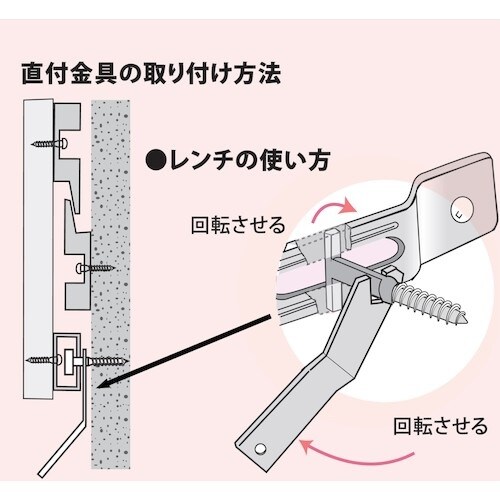 直付金具の取り付け方法

●レンチの使い方

回転させる

回転させる