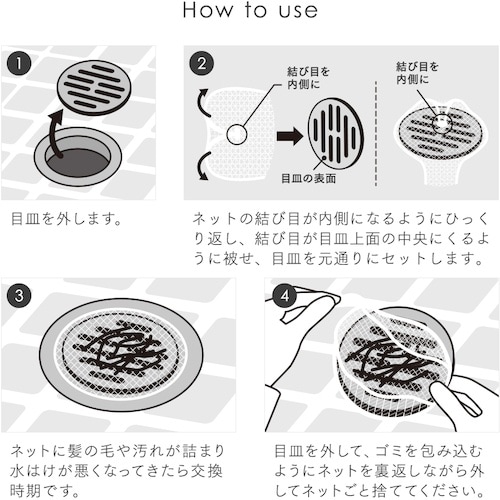 How to use

1

目皿を外します。

2

結び目を内側に

目皿の表面

結び目を内側に

ネットの結び目が内側になるようにひっくり返し、結び目が目皿上面の中央にくるように被せ、目皿を元通りにセットします。

3

ネットに髪の毛や汚れが詰まり水はけが悪くなってきたら交換時期です。

4

目皿を外して、ゴミを包み込むようにネットを裏返しながら外してネットごと捨ててください。