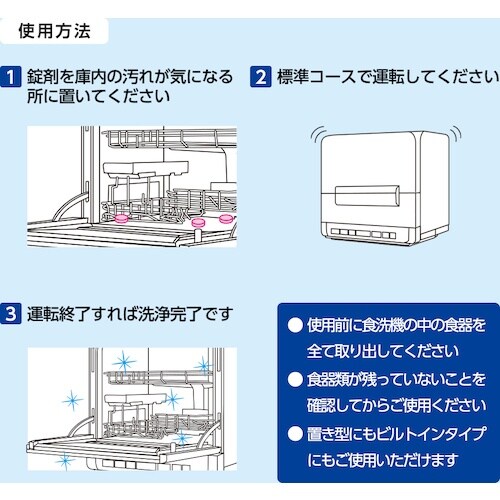 使用方法

1 錠剤を庫内の汚れが気になる所に置いてください

2 標準コースで運転してください

3 運転終了すれば洗浄完了です

● 使用前に食洗機の中の食器を全て取り出してください
● 食器類が残っていないことを確認してからご使用ください
● 置き型にもビルトインタイプにもご使用いただけます