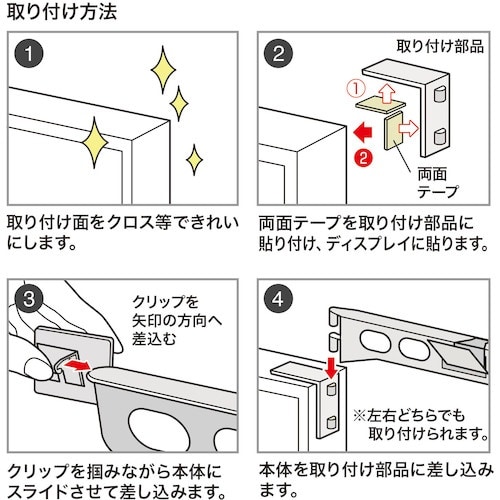 取り付け方法

1

取り付け面をクロス等できれいにします。

2

取り付け部品

①

②

両面テープ

両面テープを取り付け部品に貼り付け、ディスプレイに貼ります。

3

クリップを矢印の方向へ差込む

クリップを掴みながら本体にスライドさせて差し込みます。

4

※左右どちらでも取り付けられます。

本体を取り付け部品に差し込みます。