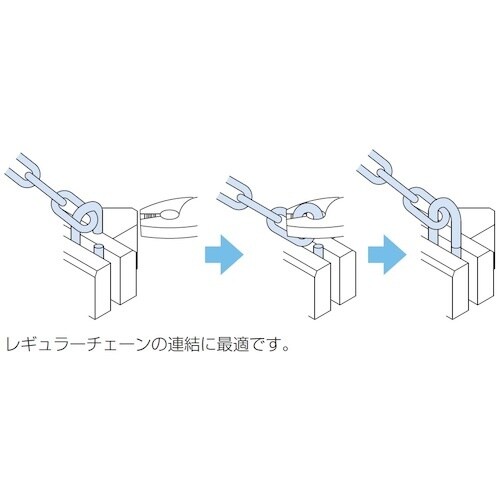 レギュラーチェーンの連結に最適です。