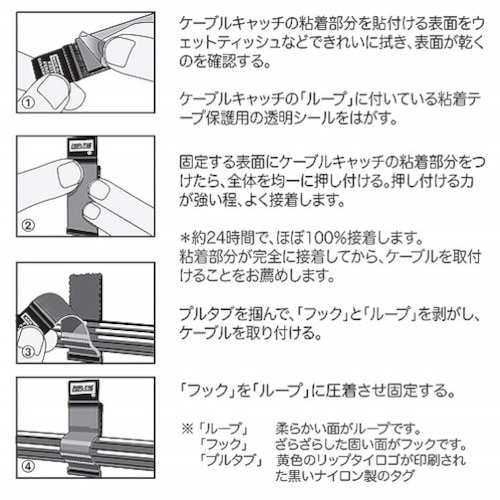 ①

ケーブルキャッチの粘着部分を貼付ける表面をウェットティッシュなどできれいに拭き、表面が乾くのを確認する。

ケーブルキャッチの「ループ」に付いている粘着テープ保護用の透明シールをはがす。

②

固定する表面にケーブルキャッチの粘着部分をつけたら、全体を均一に押し付ける。押し付ける力が強い程、よく接着します。

＊約24時間で、ほぼ100%接着します。
粘着部分が完全に接着してから、ケーブルを取付けることをお薦めします。

③

プルタブを掴んで、「フック」と「ループ」を剥がし、ケーブルを取り付ける。

④

「フック」を「ループ」に圧着させ固定する。

※「ループ」　柔らかい面がループです。
「フック」　ざらざらした固い面がフックです。
「プルタブ」　黄色のリップタイロゴが印刷された黒いナイロン製のタグ