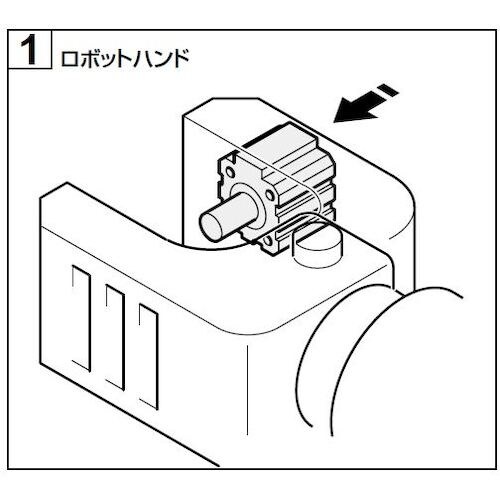 1 ロボットハンド