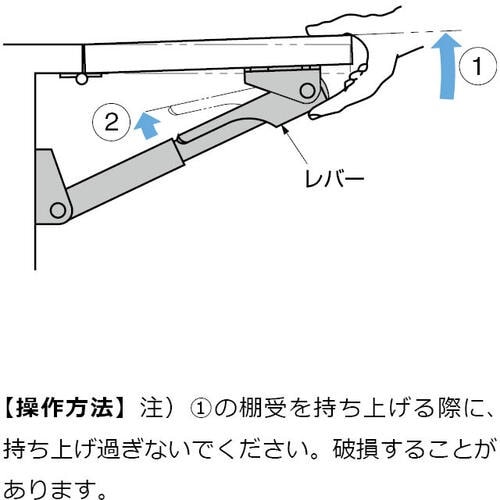 1

2

レバー

【操作方法】注）①の棚受を持ち上げる際に、持ち上げ過ぎないでください。破損することがあります。