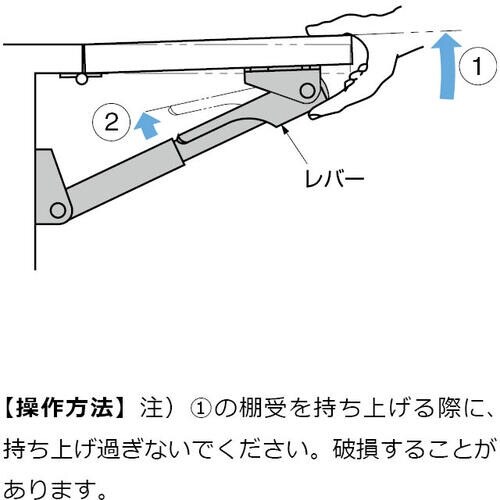 1

2

レバー

【操作方法】注）①の棚受を持ち上げる際に、持ち上げ過ぎないでください。破損することがあります。