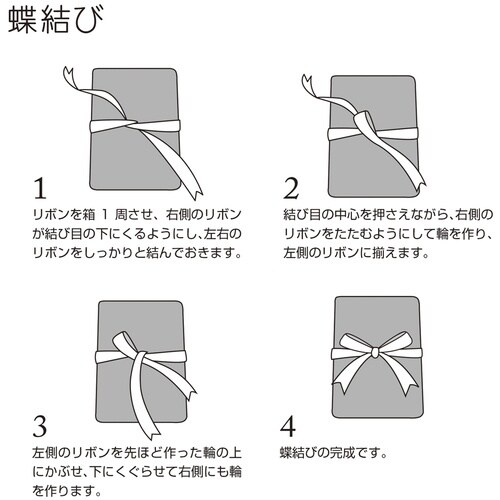 蝶結び

1
リボンを箱 1 周させ、右側のリボンが結び目の下にくるようにし､左右のリボンをしっかりと結んでおきます。

2
結び目の中心を押さえながら､右側のリボンをたたむようにして輪を作り、左側のリボンに揃えます。

3
左側のリボンを先ほど作った輪の上にかぶせ､下にくぐらせて右側にも輪を作ります。

4
蝶結びの完成です。