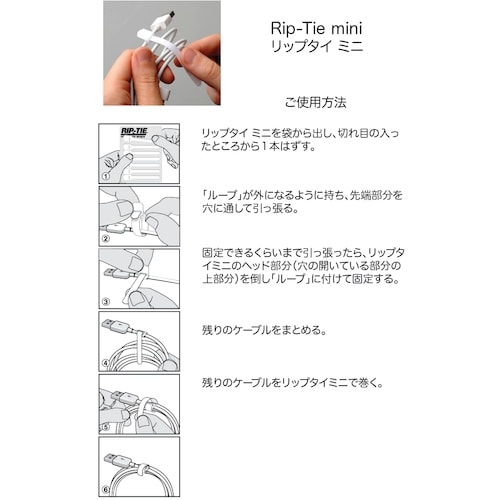 Rip-Tie mini
リップタイ ミニ

ご使用方法

RIP-TIE

①

リップタイ ミニを袋から出し、切れ目の入ったところから1本はずす。

②

「ループ」が外になるように持ち、先端部分を穴に通して引っ張る。

③

固定できるくらいまで引っ張ったら、リップタイミニのヘッド部分(穴の開いている部分の上部分)を倒し「ループ」に付けて固定する。

④

残りのケーブルをまとめる。

⑤

残りのケーブルをリップタイミニで巻く。

⑥