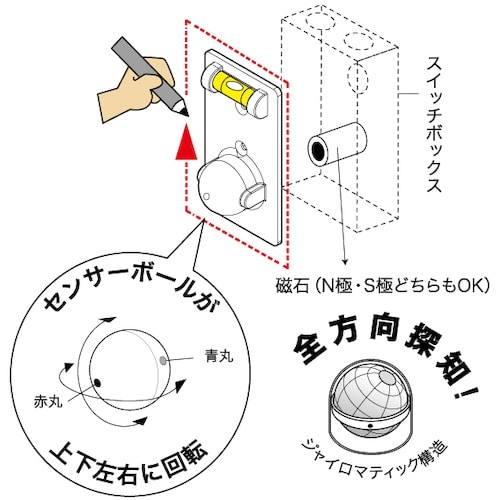 スイッチボックス

磁石（N極・S極どちらもOK）

センサーボールが

青丸

赤丸

上下左右に回転

全方向探知！

ジャイロマティック構造