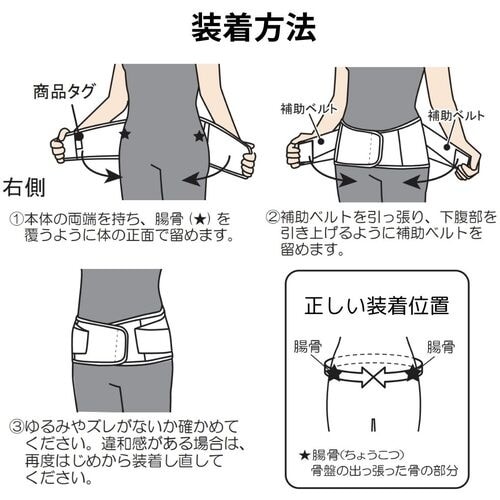 装着方法

商品タグ

右側

①本体の両端を持ち、腸骨（★）を覆うように体の正面で留めます。

補助ベルト

補助ベルト

②補助ベルトを引っ張り、下腹部を引き上げるように補助ベルトを留めます。

③ゆるみやズレがないか確かめてください。違和感がある場合は、再度はじめから装着し直してください。

正しい装着位置

腸骨

腸骨

★腸骨（ちょうこつ）
骨盤の出っ張った骨の部分