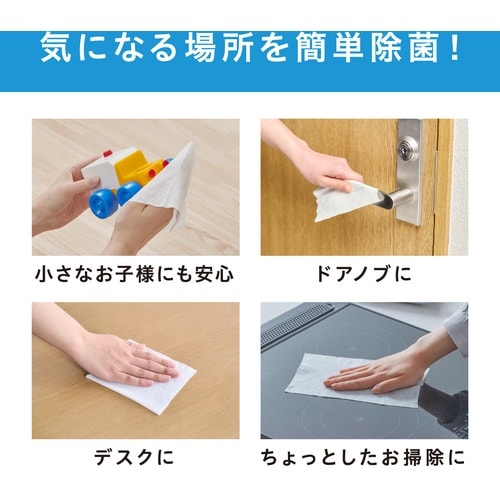 気になる場所を簡単除菌！

小さなお子様にも安心

ドアノブに

デスクに

ちょっとしたお掃除に