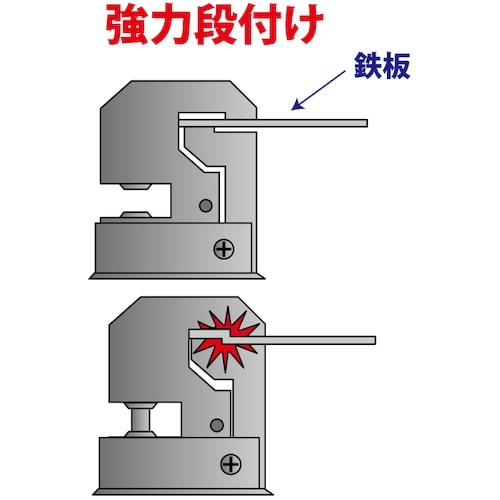 強力段付け

鉄板