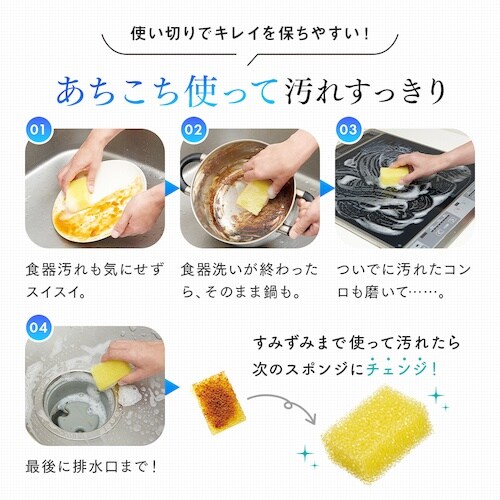 使い切りでキレイを保ちやすい！

あちこち使って汚れすっきり

01

食器汚れも気にせずスイスイ。

02

食器洗いが終わったら、そのまま鍋も。

03

ついでに汚れたコンロも磨いて……。

04

最後に排水口まで！

すみずみまで使って汚れたら次のスポンジにチェンジ！