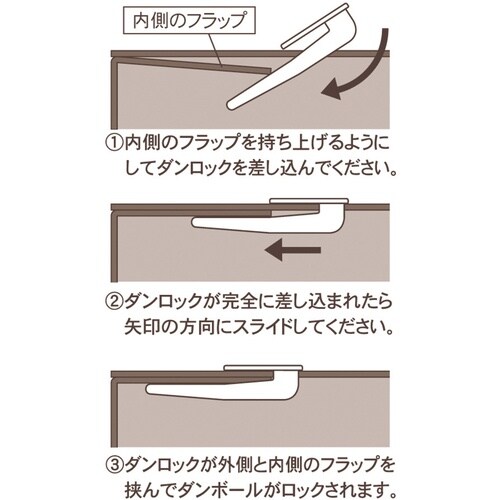 内側のフラップ

①内側のフラップを持ち上げるようにしてダンロックを差し込んでください。

②ダンロックが完全に差し込まれたら矢印の方向にスライドしてください。

③ダンロックが外側と内側のフラップを挟んでダンボールがロックされます。