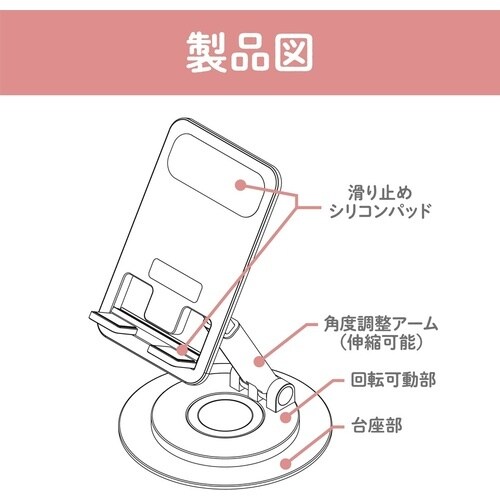 製品図

滑り止め
シリコンパッド

角度調整アーム
（伸縮可能）

回転可動部

台座部