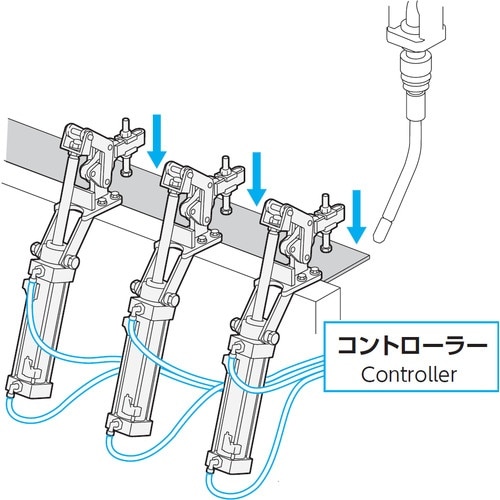 コントローラー
Controller