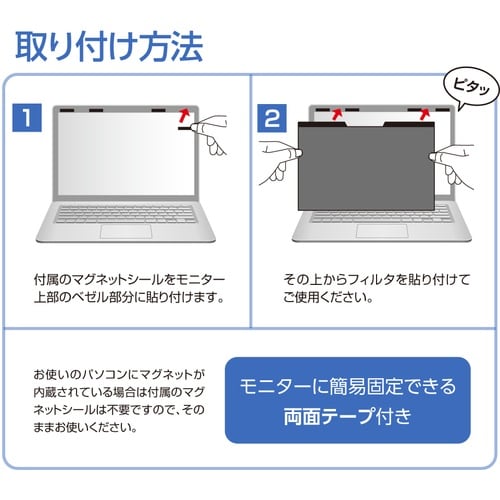 取り付け方法

1

付属のマグネットシールをモニター上部のベゼル部分に貼り付けます。

2

ピタッ

その上からフィルタを貼り付けてご使用ください。

お使いのパソコンにマグネットが内蔵されている場合は付属のマグネットシールは不要ですので、そのままお使いください。

モニターに簡易固定できる
両面テープ付き