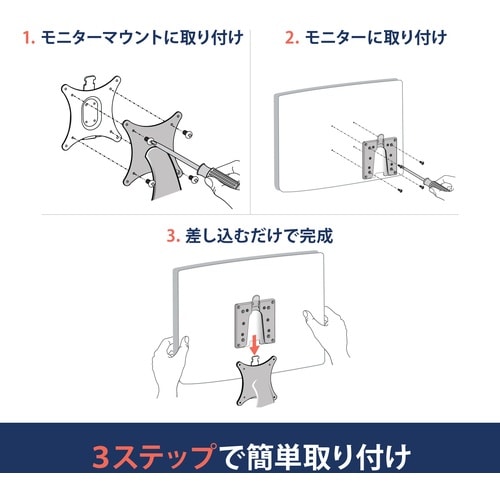 1. モニターマウントに取り付け

2. モニターに取り付け

3. 差し込むだけで完成

3ステップで簡単取り付け