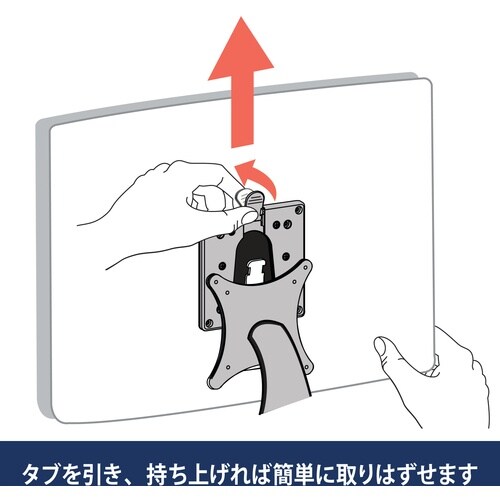 タブを引き、持ち上げれば簡単に取りはずせます