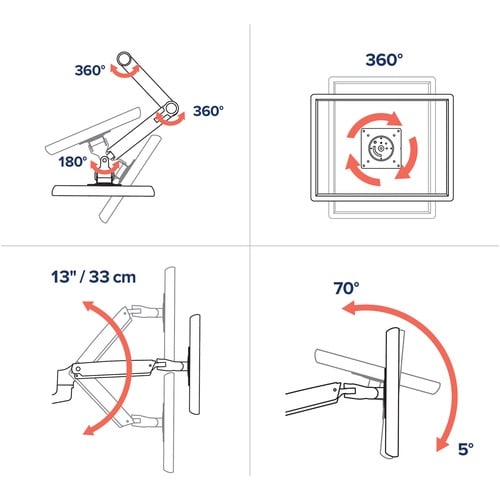 360°

360°

180°

360°

13" / 33 cm

70°

5°