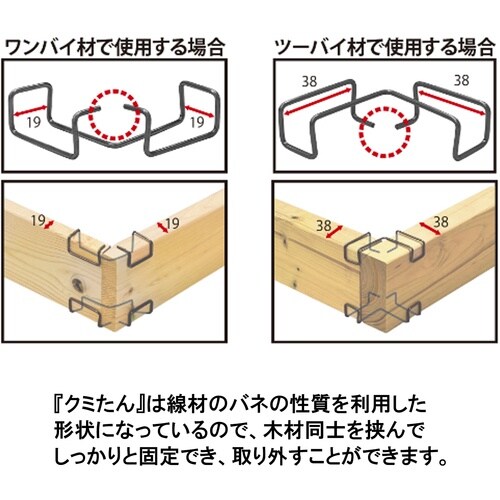 ワンバイ材で使用する場合

19

19

19

19

ツーバイ材で使用する場合

38

38

38

38

『クミたん』は線材のバネの性質を利用した形状になっているので、木材同士を挟んでしっかりと固定でき、取り外すことができます。