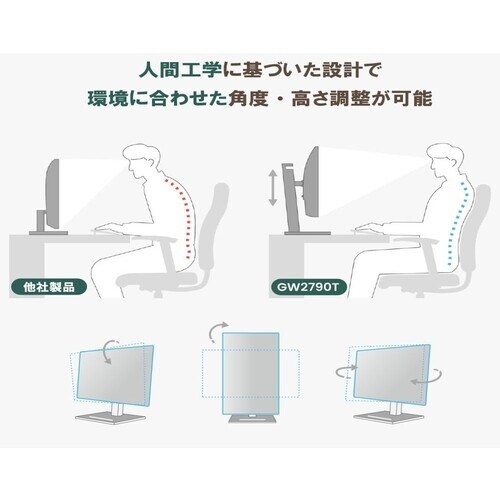 人間工学に基づいた設計で
環境に合わせた角度・高さ調整が可能

他社製品

GW2790T