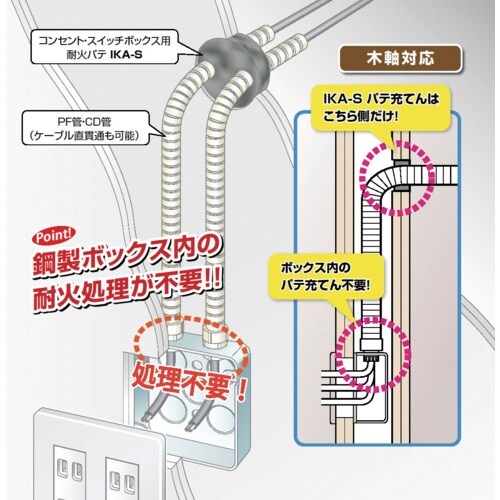 コンセント・スイッチボックス用
耐火パテ IKA-S

PF管・CD管
(ケーブル直貫通も可能)

Point!
鋼製ボックス内の
耐火処理が不要!!

処理不要!

木軸対応

IKA-S パテ充てんは
こちら側だけ!

ボックス内の
パテ充てん不要!