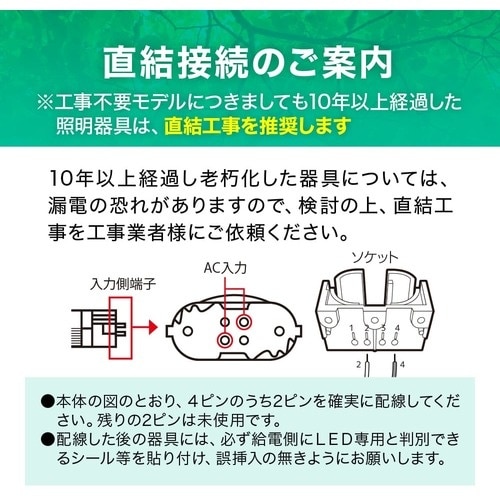 直結接続のご案内

※工事不要モデルにつきましても10年以上経過した照明器具は、直結工事を推奨します

10年以上経過し老朽化した器具については、漏電の恐れがありますので、検討の上、直結工事を工事業者様にご依頼ください。

入力側端子

AC入力

ソケット

1 2 3 4

2 4

●本体の図のとおり、4ピンのうち2ピンを確実に配線してください。残りの2ピンは未使用です。
●配線した後の器具には、必ず給電側にＬＥＤ専用と判別できるシール等を貼り付け、誤挿入の無きようにお願いします。