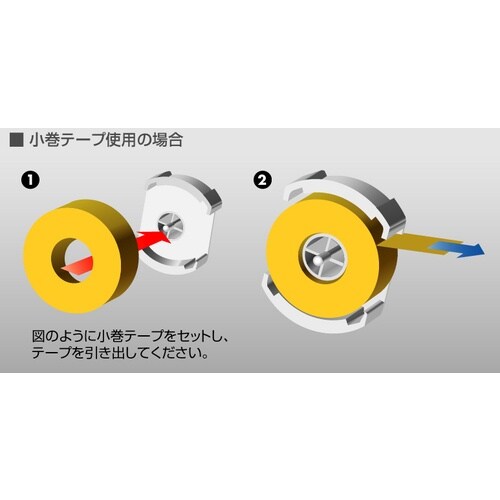 ■ 小巻テープ使用の場合

❶

❷

図のように小巻テープをセットし、テープを引き出してください。