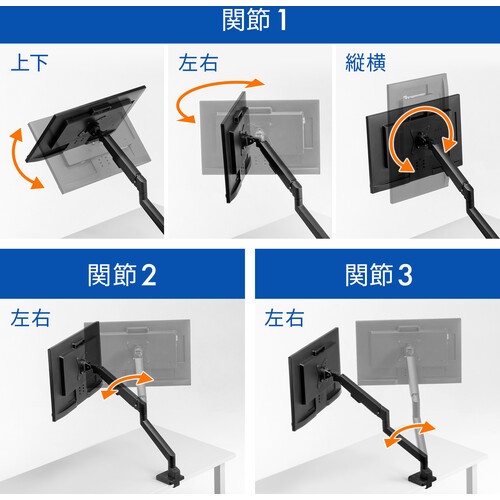 関節 1

上下

左右

縦横

関節 2

左右

関節 3

左右