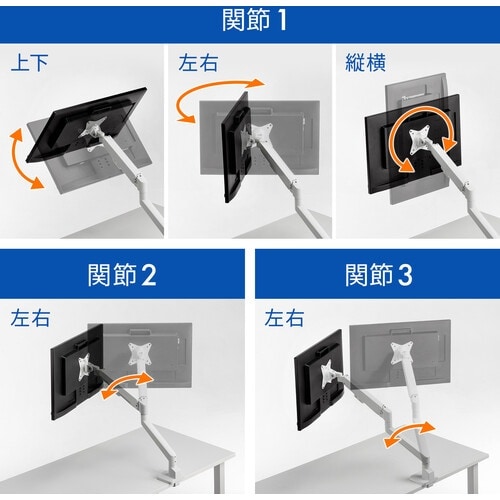 関節 1

上下

左右

縦横

関節 2

左右

関節 3

左右