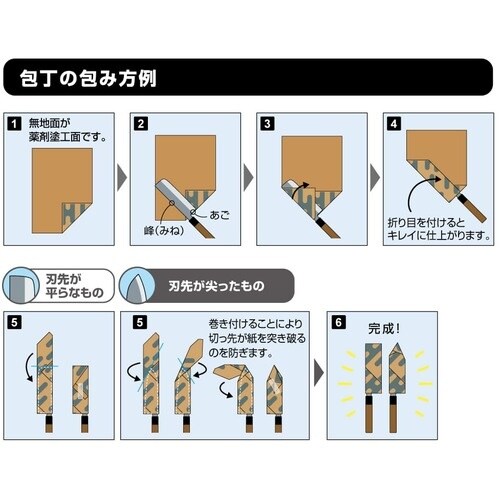 包丁の包み方例

1 無地面が薬剤塗工面です。

2 峰(みね) あご

3

4 折り目を付けるとキレイに仕上がります。

刃先が平らなもの

刃先が尖ったもの

5

5 巻き付けることにより切っ先が紙を突き破るのを防ぎます。

6 完成!