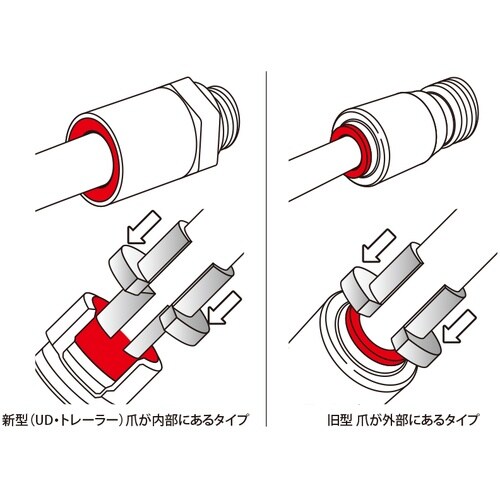 新型（UD・トレーラー）爪が内部にあるタイプ

旧型 爪が外部にあるタイプ