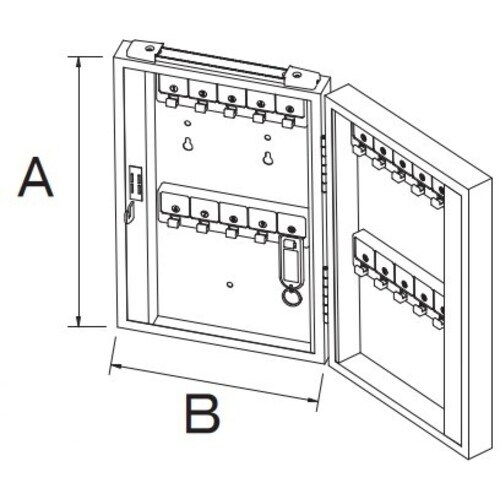 A

B