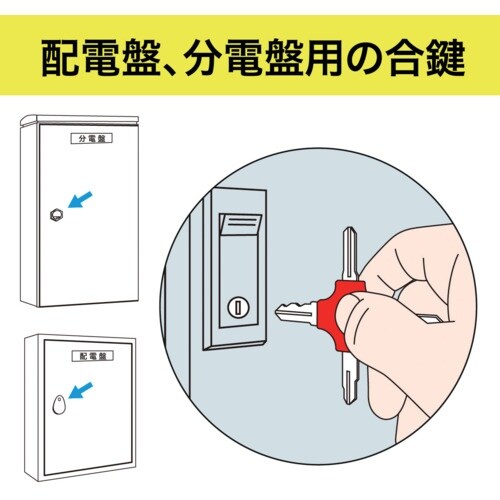 配電盤、分電盤用の合鍵

分電盤

配電盤