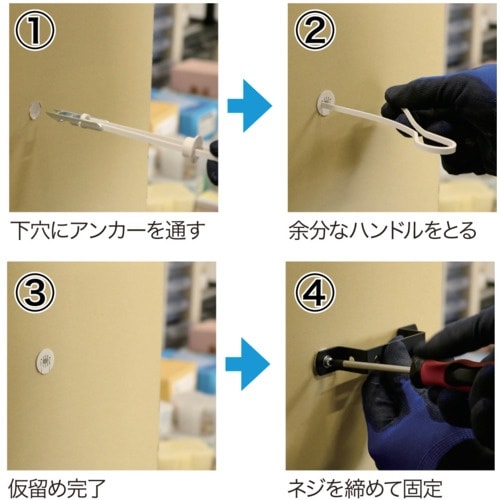 ①

下穴にアンカーを通す

②

余分なハンドルをとる

③

仮留め完了

④

ネジを締めて固定