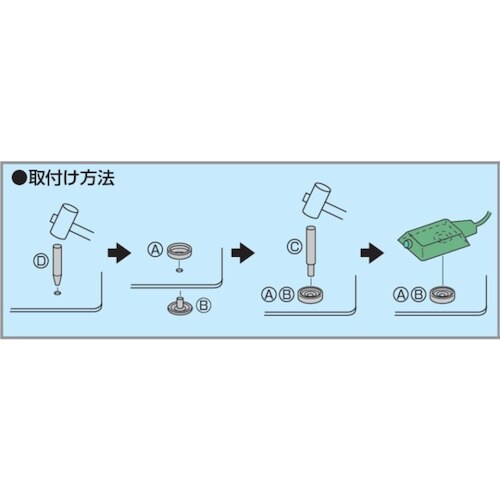 ●取付け方法

Ⓓ

Ⓐ

Ⓑ

Ⓒ

ⒶⒷ

ⒶⒷ