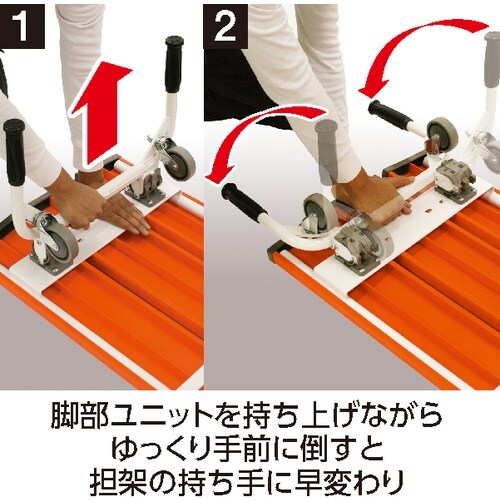 1

2

脚部ユニットを持ち上げながら
ゆっくり手前に倒すと
担架の持ち手に早変わり