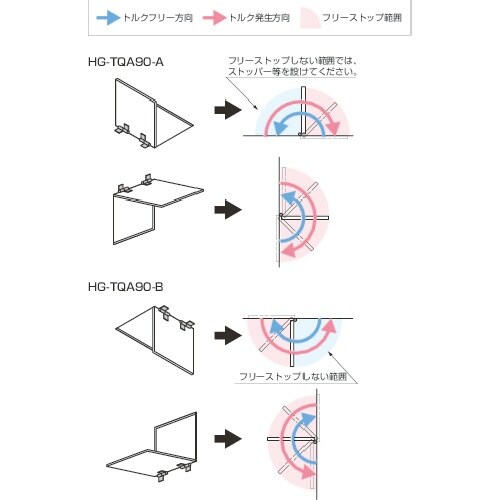 トルクフリー方向　トルク発生方向　フリーストップ範囲

HG-TQA90-A

フリーストップしない範囲では、ストッパー等を設けてください。

HG-TQA90-B

フリーストップしない範囲