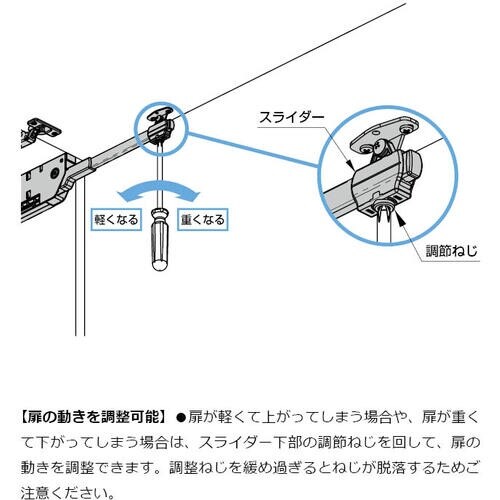 スライダー

軽くなる

重くなる

調節ねじ

【扉の動きを調整可能】●扉が軽くて上がってしまう場合や、扉が重くて下がってしまう場合は、スライダー下部の調節ねじを回して、扉の動きを調整できます。調整ねじを緩め過ぎるとねじが脱落するためご注意ください。