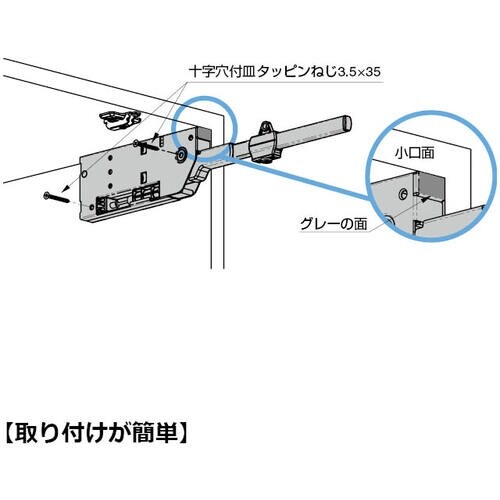 十字穴付皿タッピンねじ3.5×35

小口面

グレーの面

【取り付けが簡単】