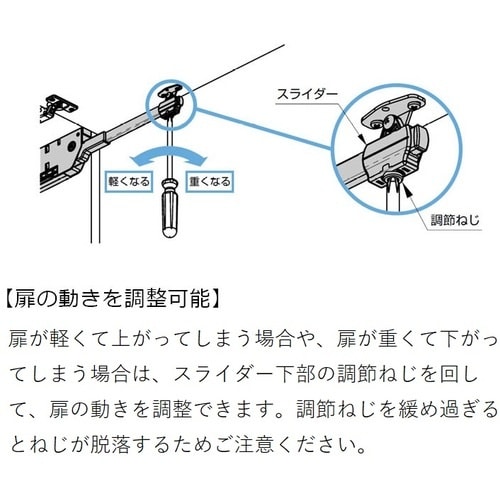 スライダー

軽くなる

重くなる

調節ねじ

【扉の動きを調整可能】

扉が軽くて上がってしまう場合や、扉が重くて下がってしまう場合は、スライダー下部の調節ねじを回して、扉の動きを調整できます。調節ねじを緩め過ぎるとねじが脱落するためご注意ください。