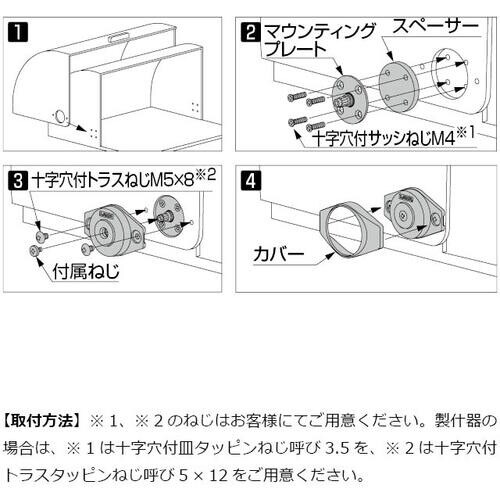 1

2 マウンティングプレート スペーサー

十字穴付サッシねじM4※1

3 十字穴付トラスねじM5×8※2

付属ねじ

4

カバー

【取付方法】※1、※2のねじはお客様にてご用意ください。製什器の場合は、※1は十字穴付皿タッピンねじ呼び3.5を、※2は十字穴付トラスタッピンねじ呼び5×12をご用意ください。