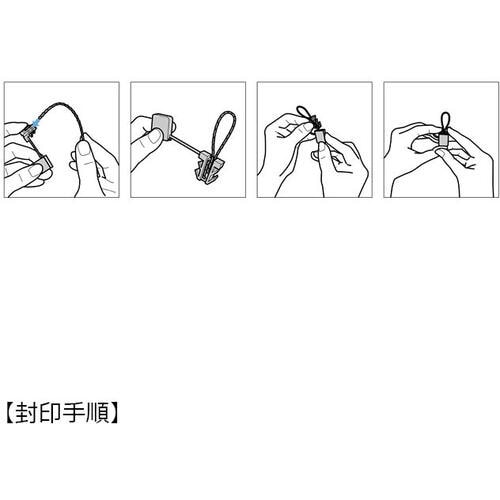 【封印手順】